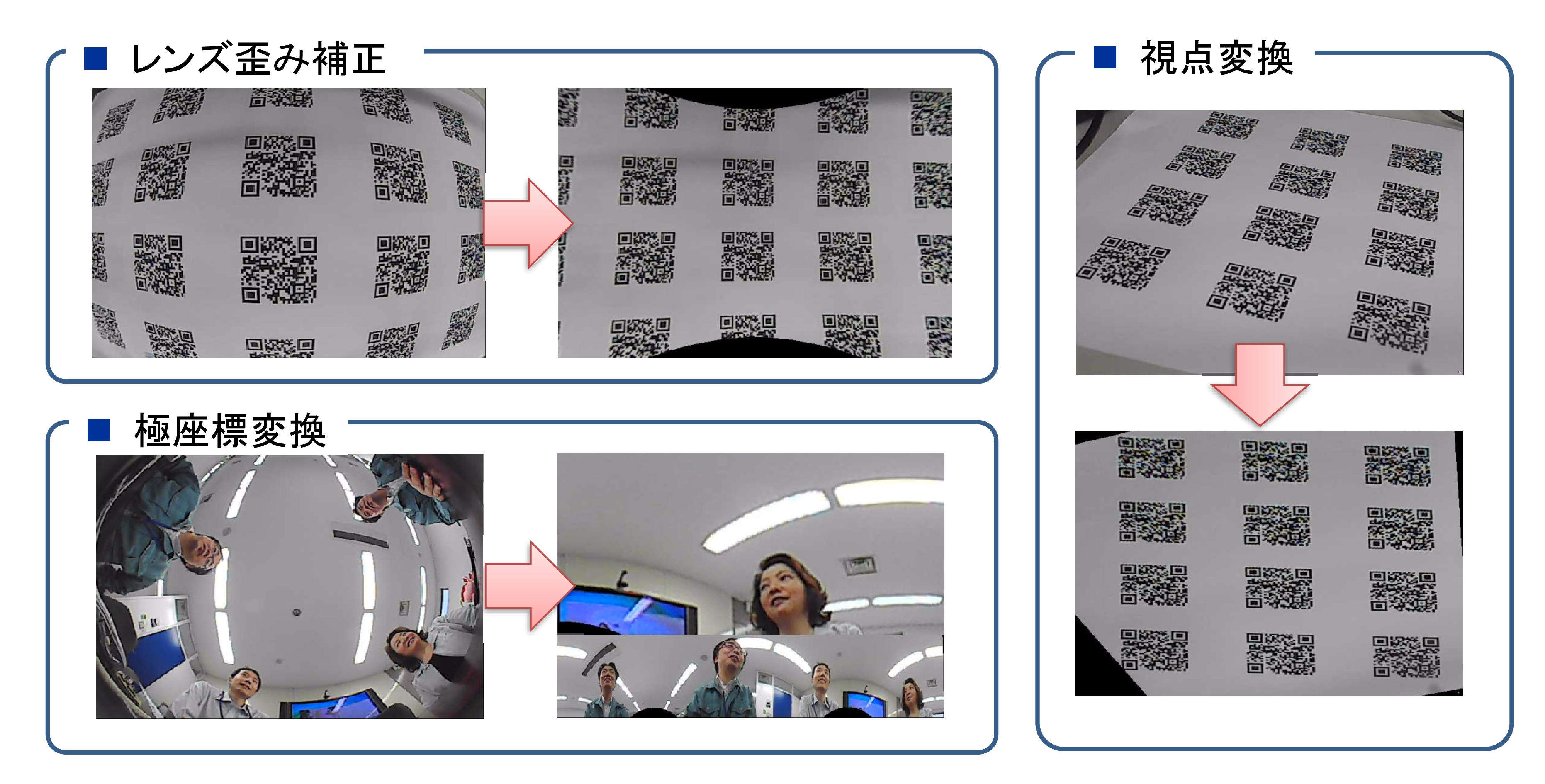 ■ レンズ歪み補正

■ 極座標変換

■ 視点変換